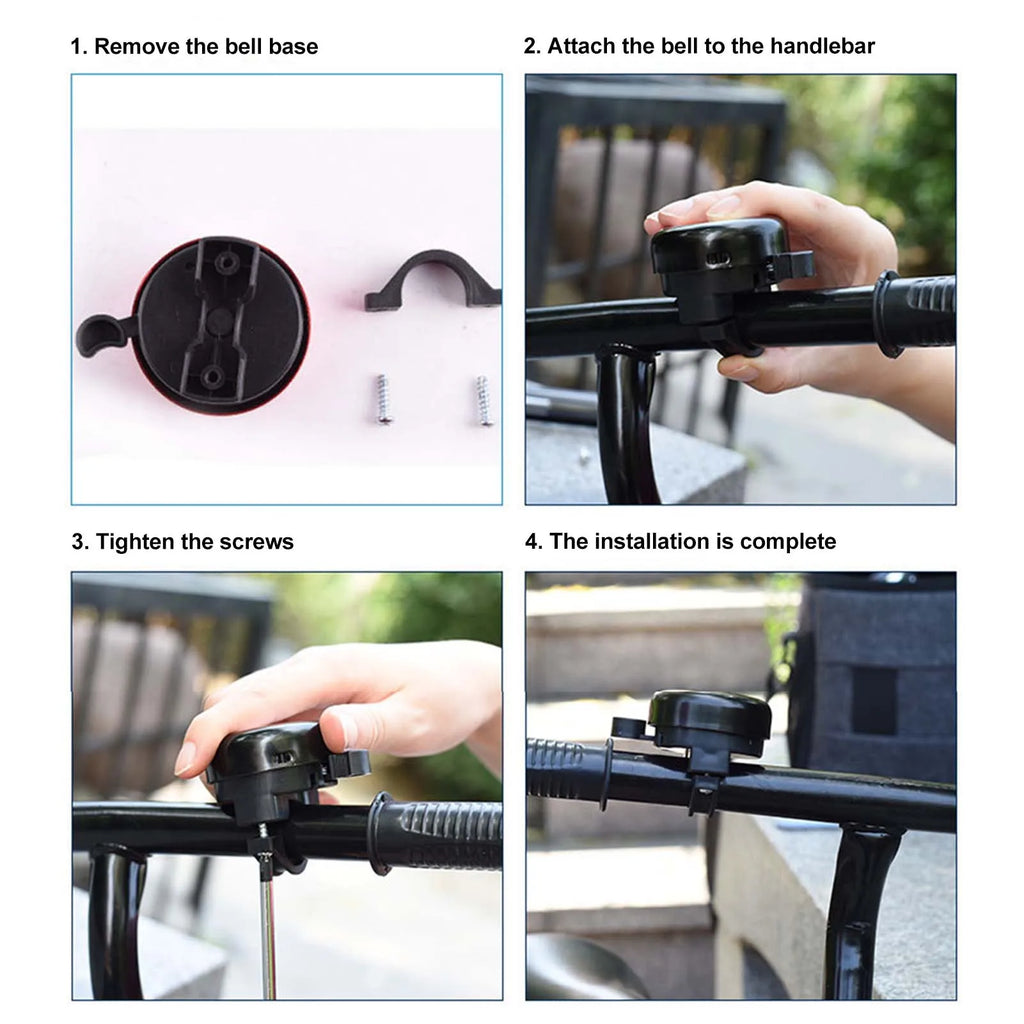 1. Remove the bell base

2. Attach the bell to the handlebar

3. Tighten the screws

4. The installation is complete