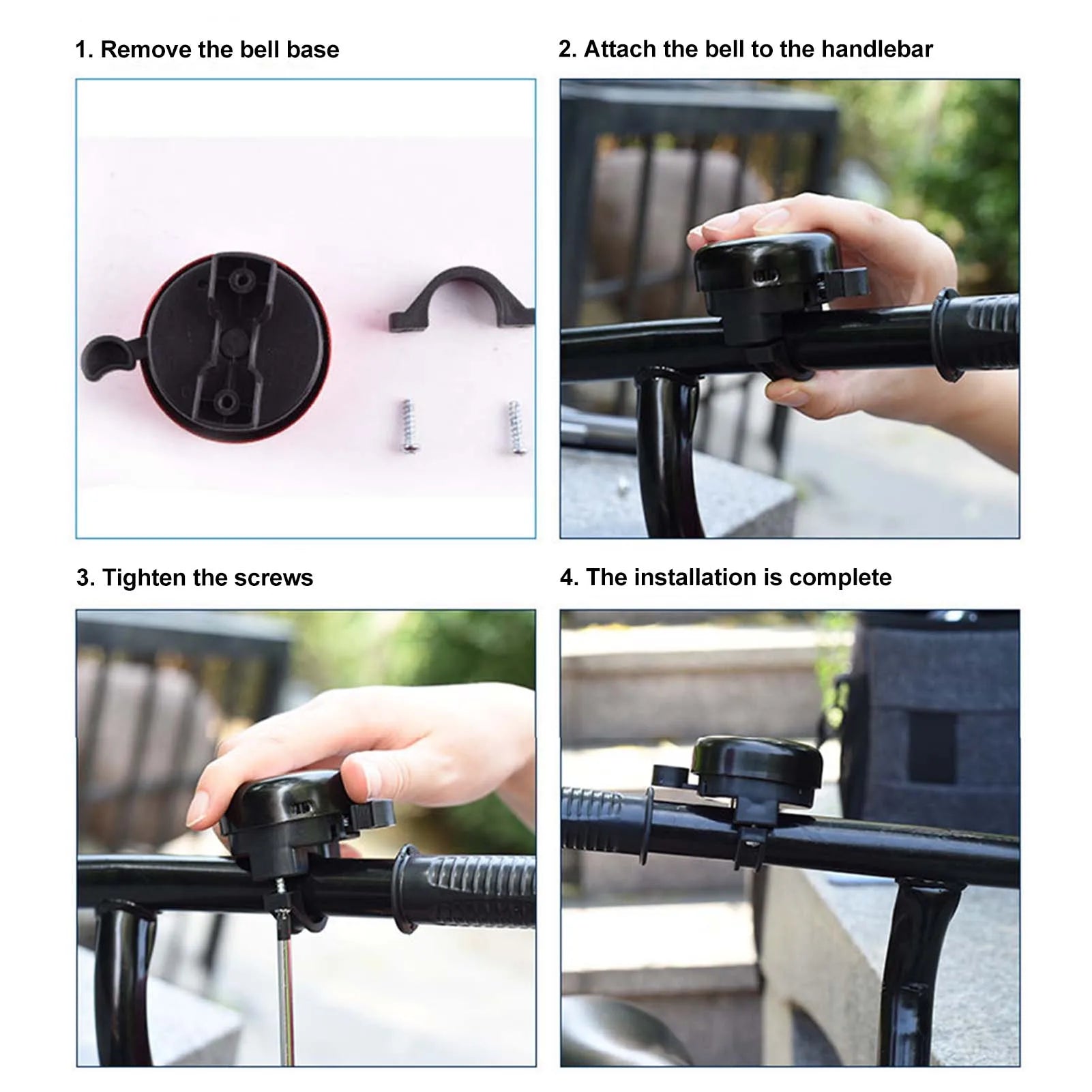 1. Remove the bell base

2. Attach the bell to the handlebar

3. Tighten the screws

4. The installation is complete