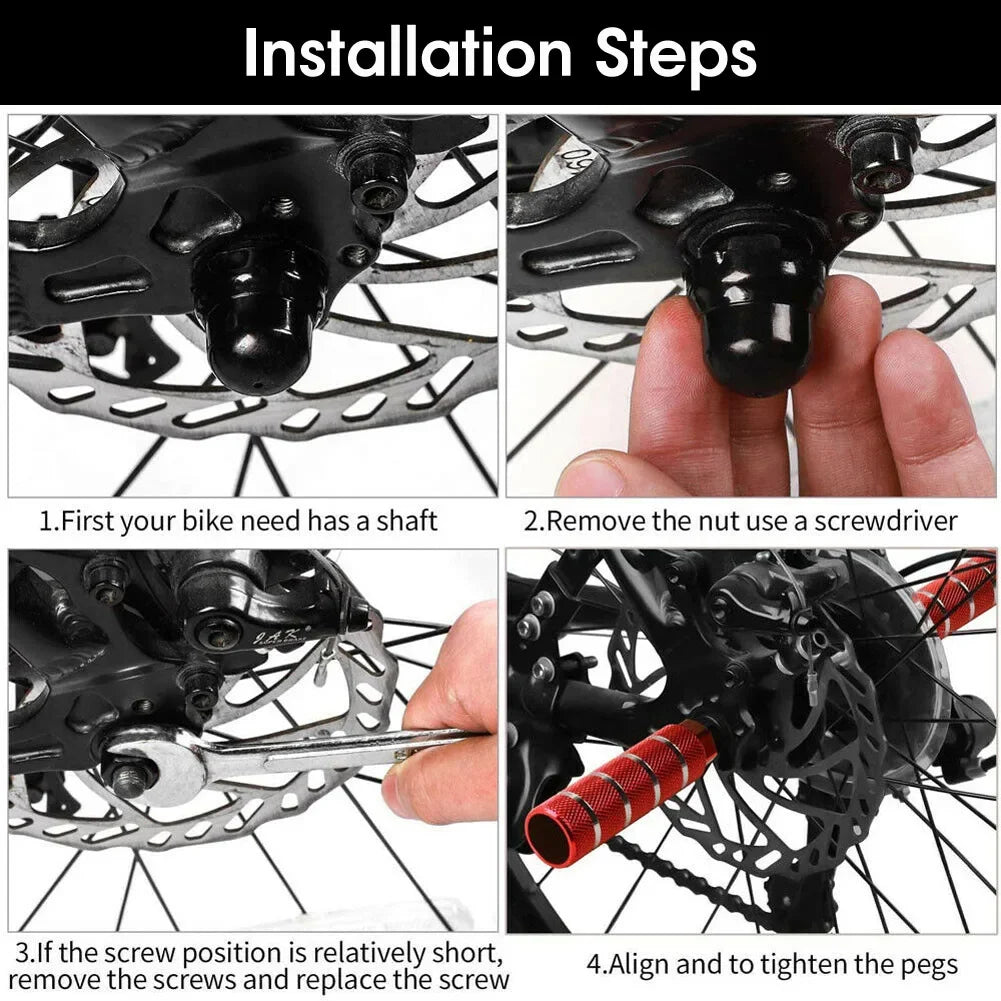 Installation Steps

1.First your bike need has a shaft

2.Remove the nut use a screwdriver

3.If the screw position is relatively short, remove the screws and replace the screw

4.Align and to tighten the pegs