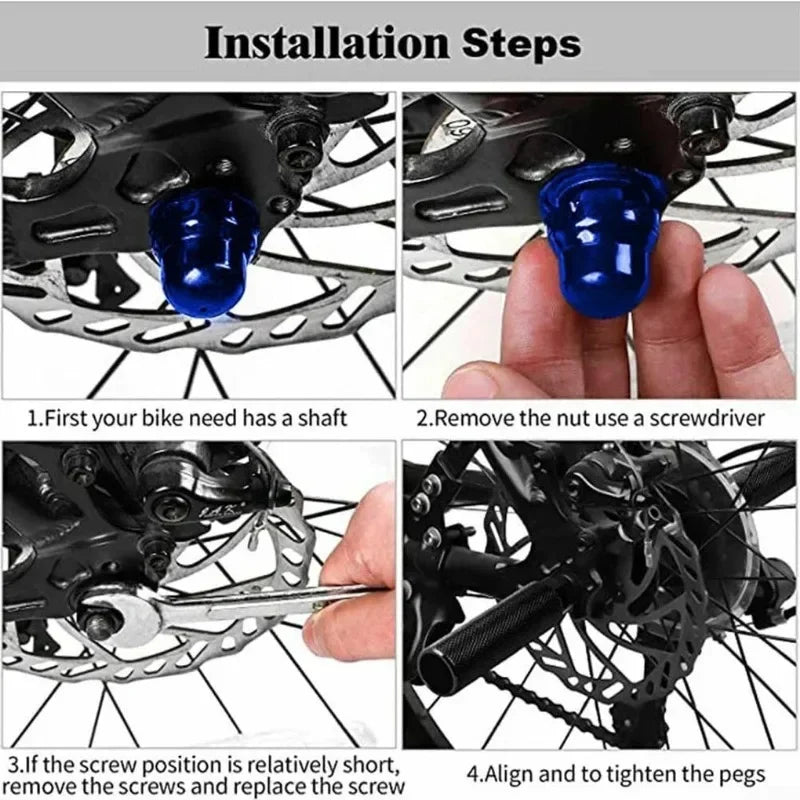 Installation Steps

1.First your bike need has a shaft

2.Remove the nut use a screwdriver

3.If the screw position is relatively short, remove the screws and replace the screw

4.Align and to tighten the pegs