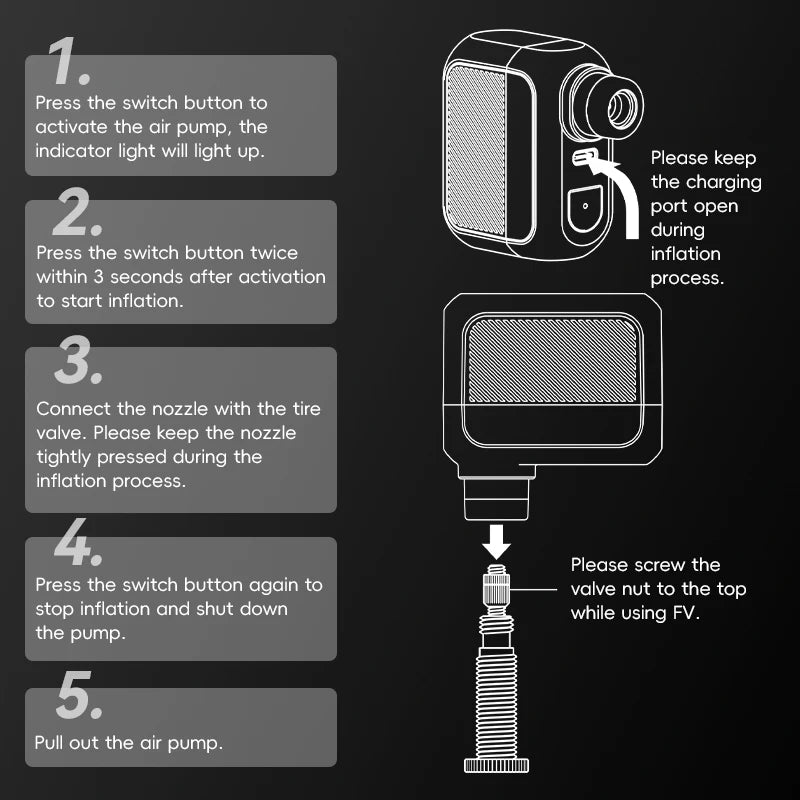 1.
Press the switch button to activate the air pump, the indicator light will light up.

2.
Press the switch button twice within 3 seconds after activation to start inflation.

3.
Connect the nozzle with the tire valve. Please keep the nozzle tightly pressed during the inflation process.

4.
Press the switch button again to stop inflation and shut down the pump.

5.
Pull out the air pump.

Please keep the charging port open during inflation process.

Please screw the valve nut to the top while using FV.