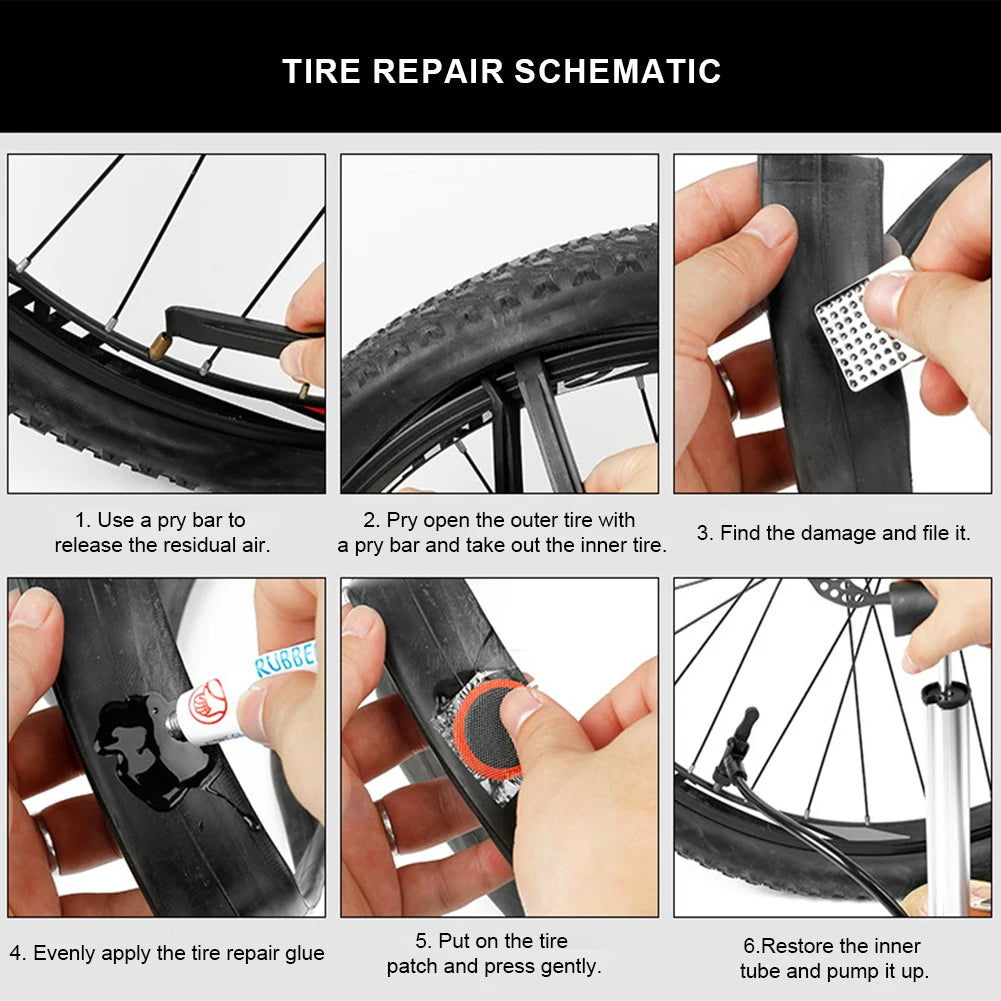 TIRE REPAIR SCHEMATIC

1. Use a pry bar to release the residual air.

2. Pry open the outer tire with a pry bar and take out the inner tire.

3. Find the damage and file it.

RUBBE

4. Evenly apply the tire repair glue

5. Put on the tire patch and press gently.

6.Restore the inner tube and pump it up.