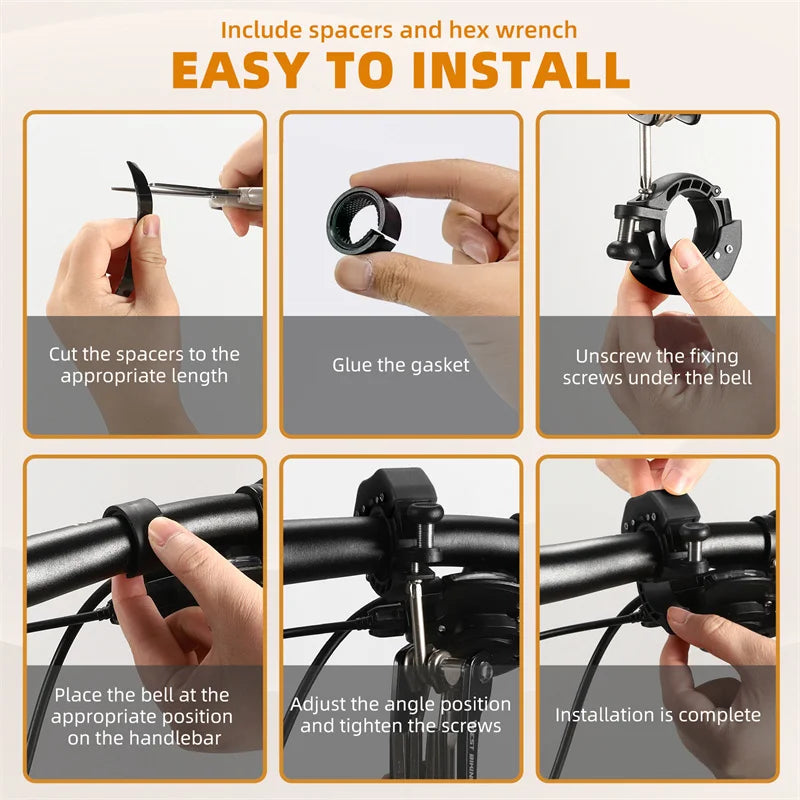 Include spacers and hex wrench

EASY TO INSTALL

Cut the spacers to the appropriate length

Glue the gasket

Unscrew the fixing screws under the bell

Place the bell at the appropriate position on the handlebar

Adjust the angle position and tighten the screws

Installation is complete