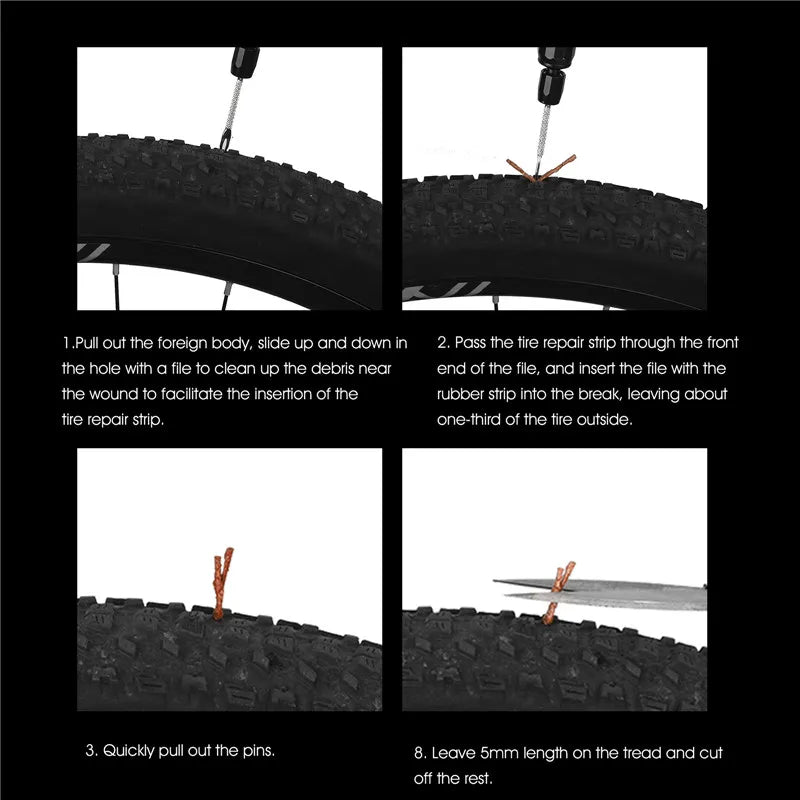 1.Pull out the foreign body, slide up and down in the hole with a file to clean up the debris near the wound to facilitate the insertion of the tire repair strip.

2. Pass the tire repair strip through the front end of the file, and insert the file with the rubber strip into the break, leaving about one-third of the tire outside.

3. Quickly pull out the pins.

8. Leave 5mm length on the tread and cut off the rest.