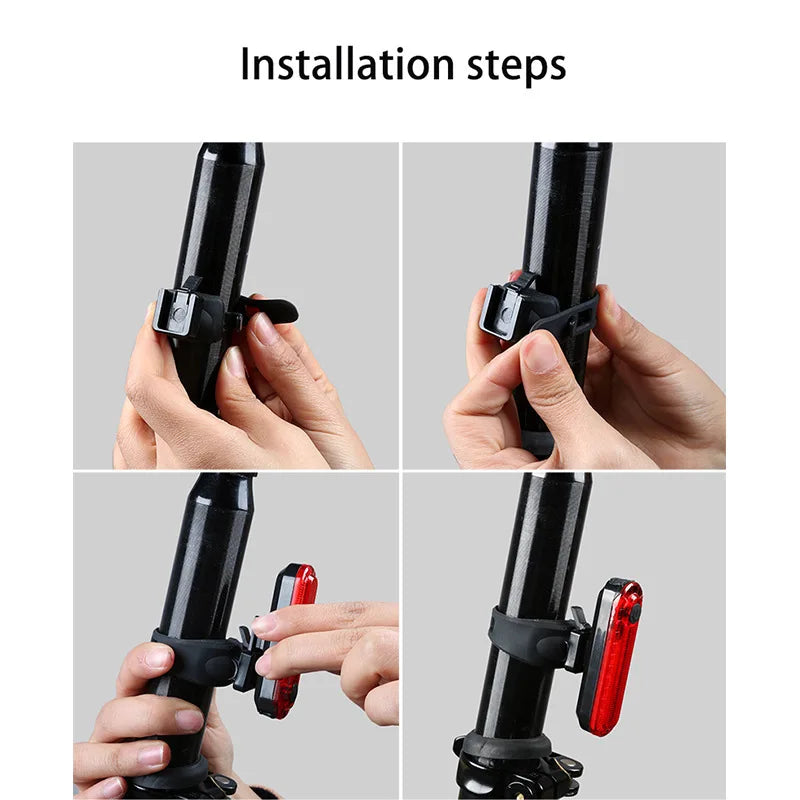 Installation steps