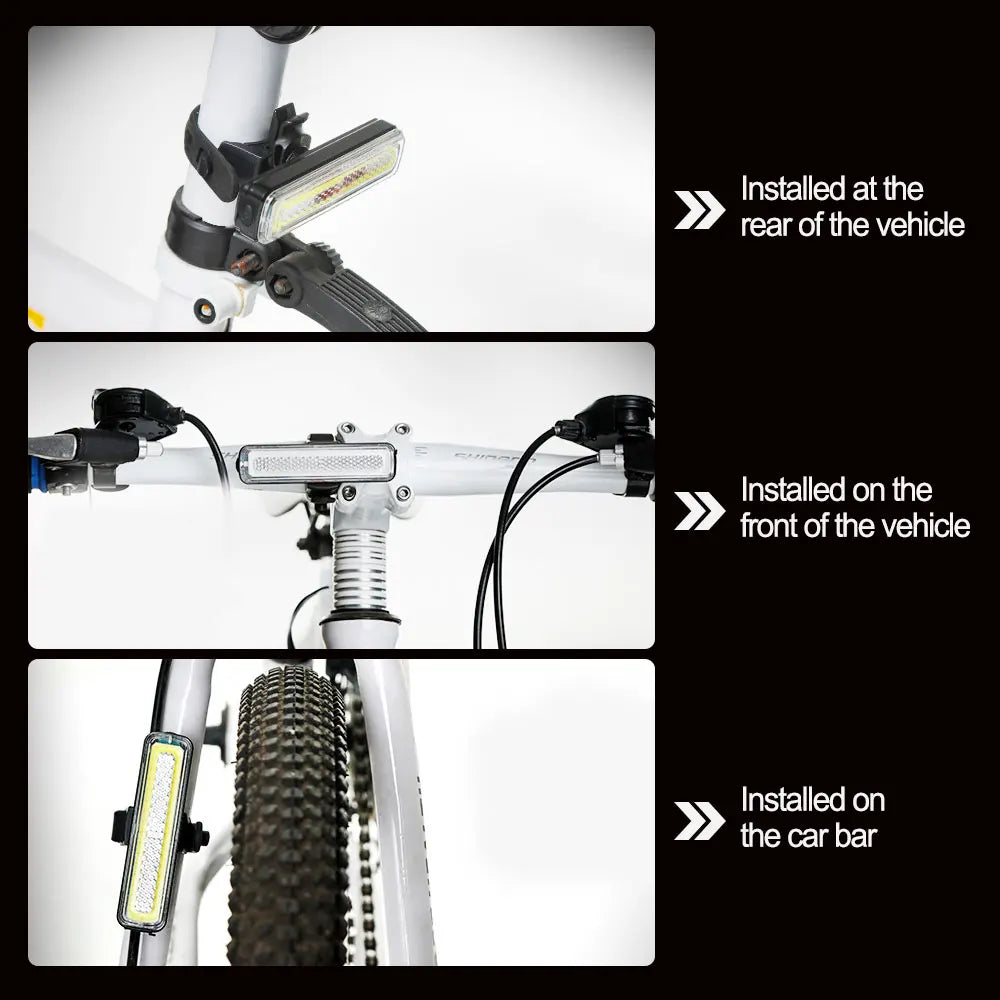 Installed at the rear of the vehicle

Installed on the front of the vehicle

Installed on the car bar