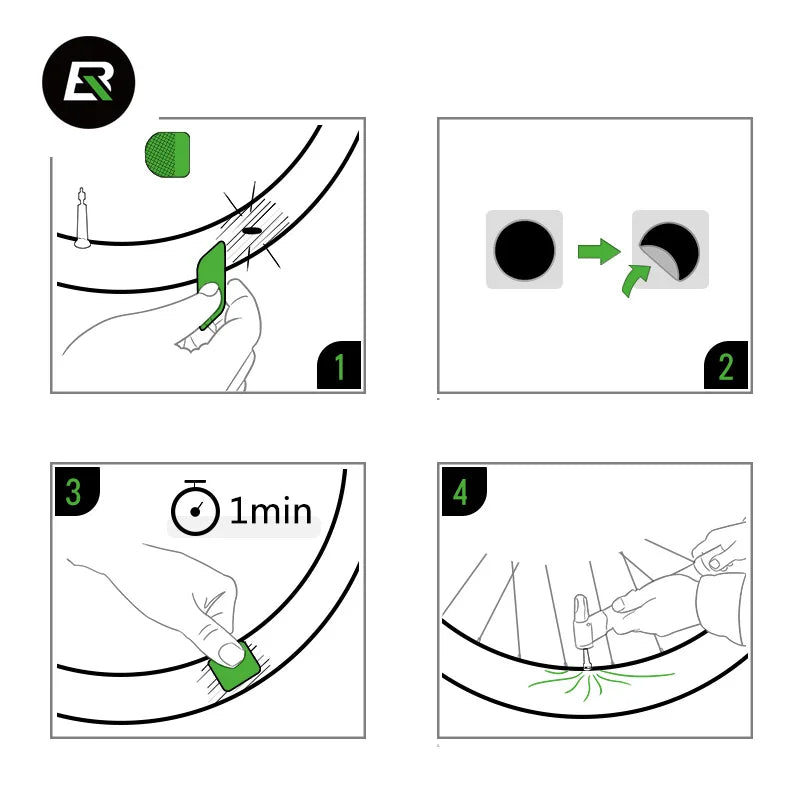 ER

1

2

3

1min

4